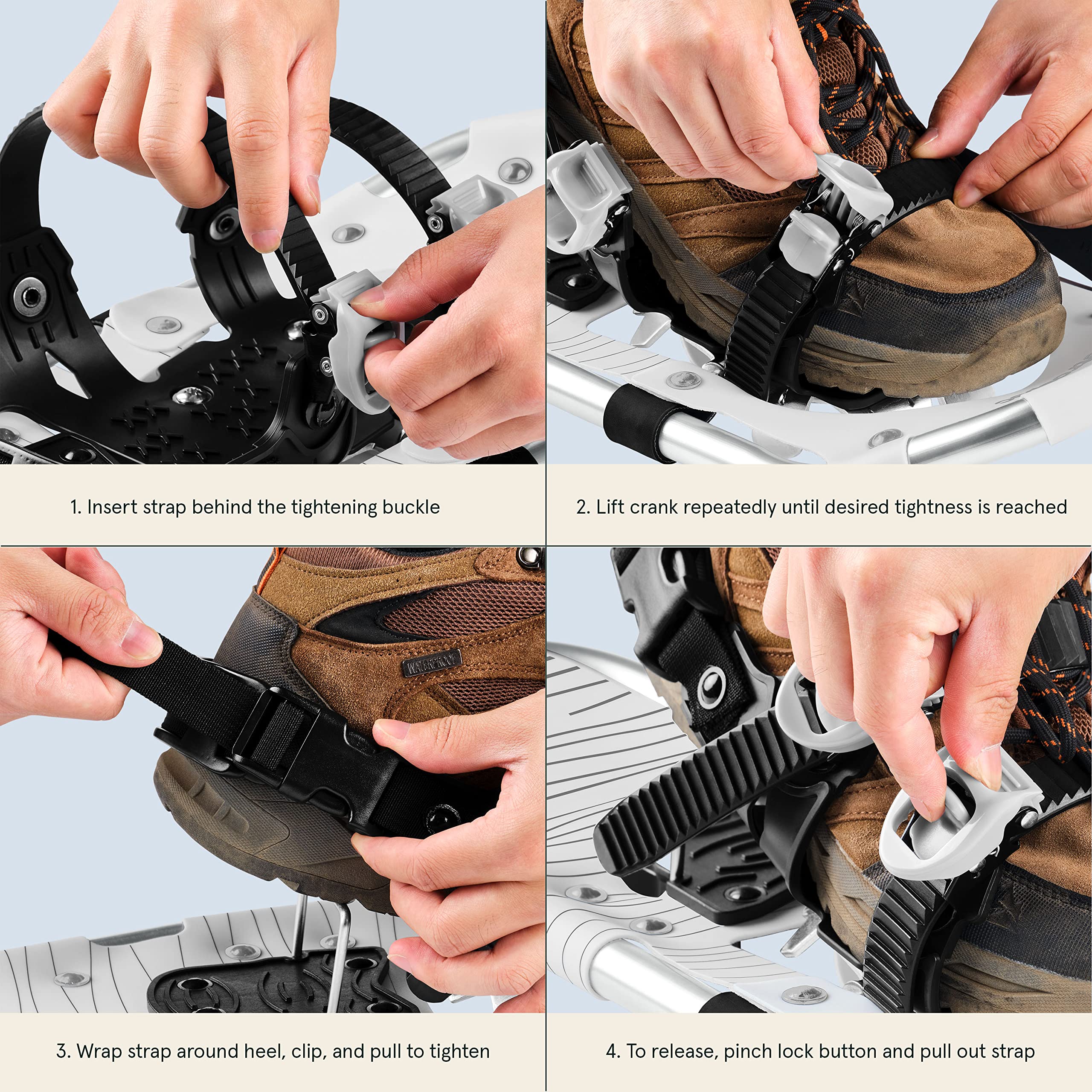 1. Insert strap behind the tightening buckle

2. Lift crank repeatedly until desired tightness is reached

WATERPROOF

3. Wrap strap around heel, clip, and pull to tighten

4. To release, pinch lock button and pull out strap