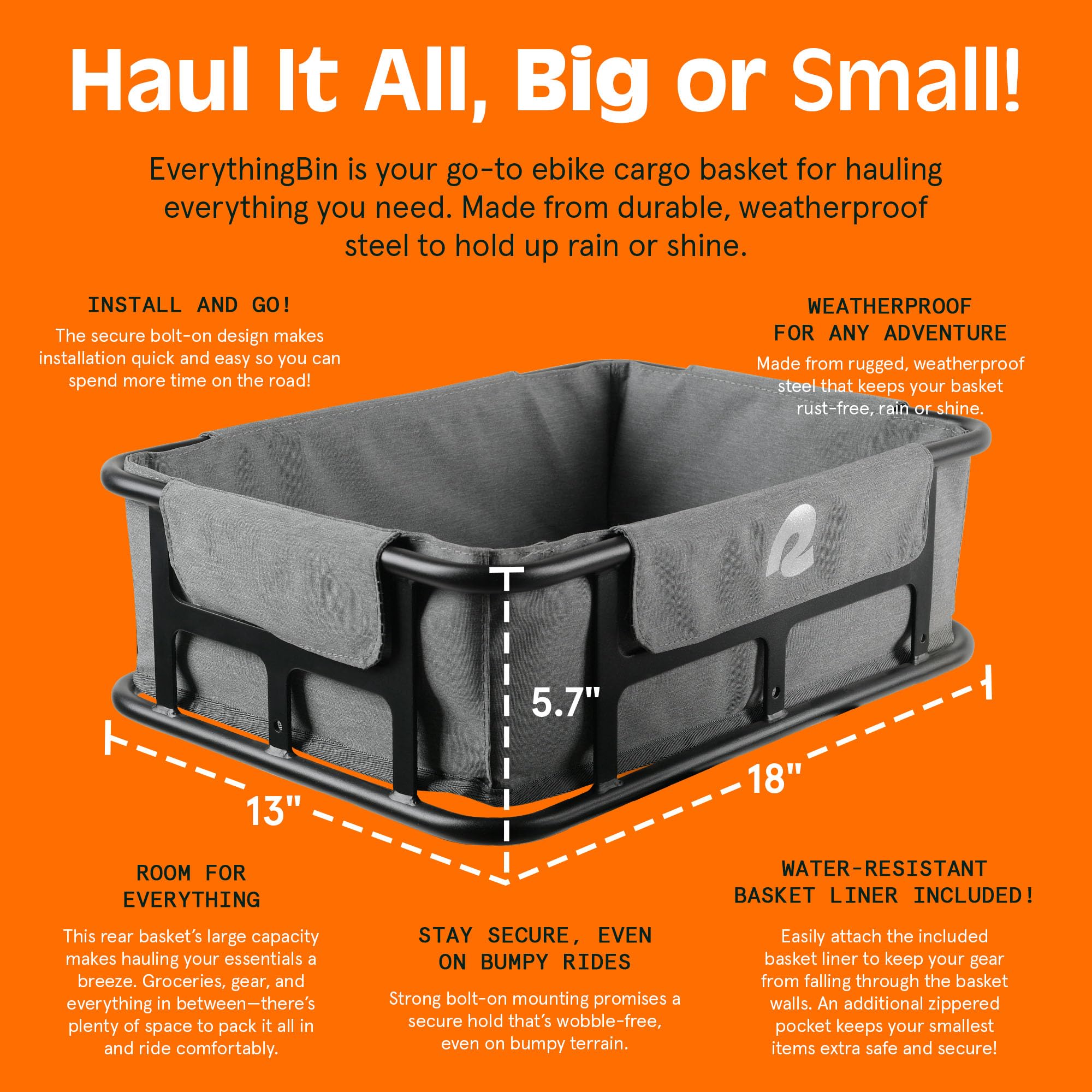 Haul It All, Big or Small!

EverythingBin is your go-to ebike cargo basket for hauling everything you need. Made from durable, weatherproof steel to hold up rain or shine.

INSTALL AND GO!

The secure bolt-on design makes installation quick and easy so you can spend more time on the road!

WEATHERPROOF FOR ANY ADVENTURE

Made from rugged, weatherproof steel that keeps your basket rust-free, rain or shine.

5.7"

13"

18"

ROOM FOR EVERYTHING

This rear basket's large capacity makes hauling your essentials a breeze. Groceries, gear, and everything in between—there's plenty of space to pack it all in and ride comfortably.

STAY SECURE, EVEN ON BUMPY RIDES

Strong bolt-on mounting promises a secure hold that's wobble-free, even on bumpy terrain.

WATER-RESISTANT BASKET LINER INCLUDED!

Easily attach the included basket liner to keep your gear from falling through the basket walls. An additional zippered pocket keeps your smallest items extra safe and secure!