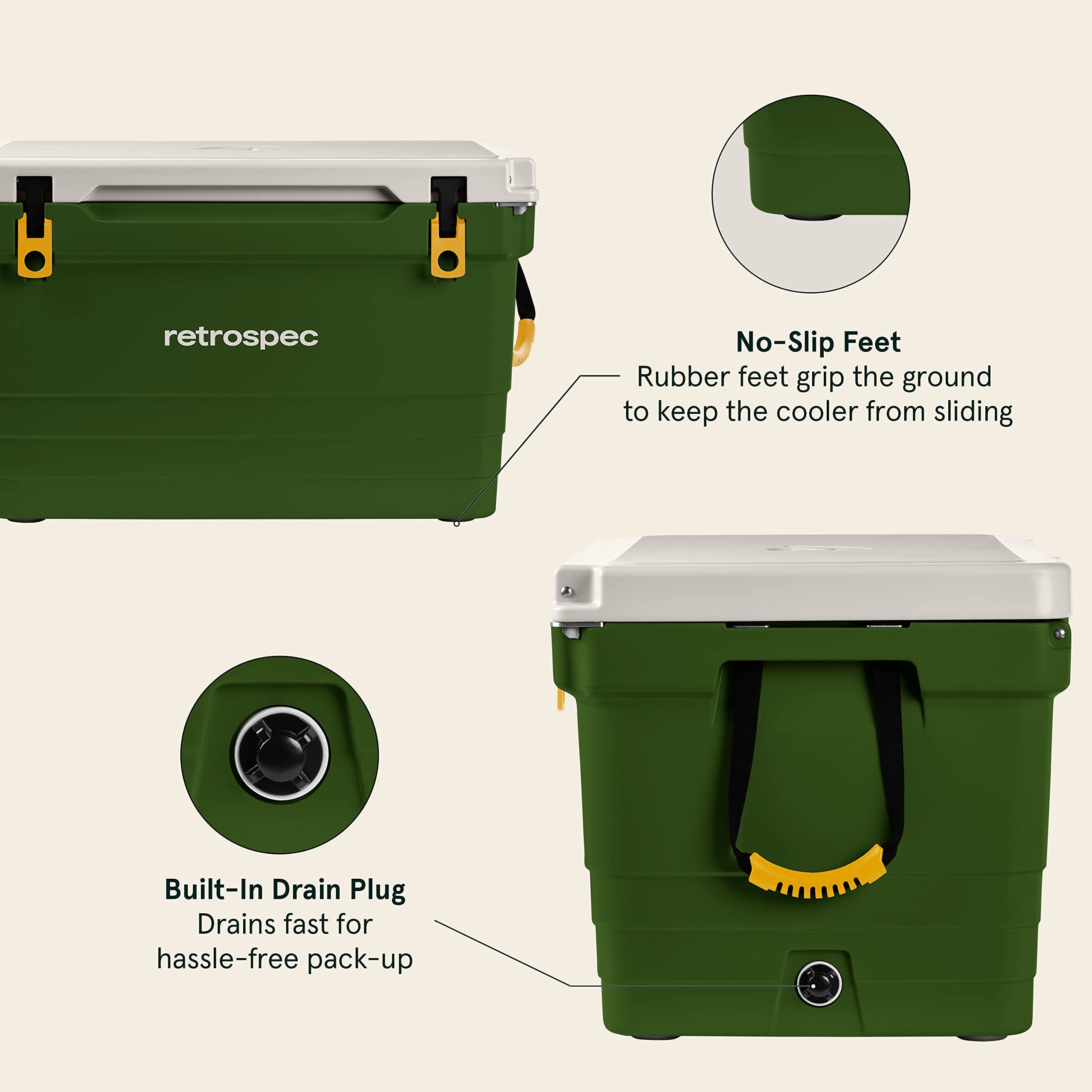 retrospec

No-Slip Feet
Rubber feet grip the ground to keep the cooler from sliding

Built-In Drain Plug
Drains fast for hassle-free pack-up