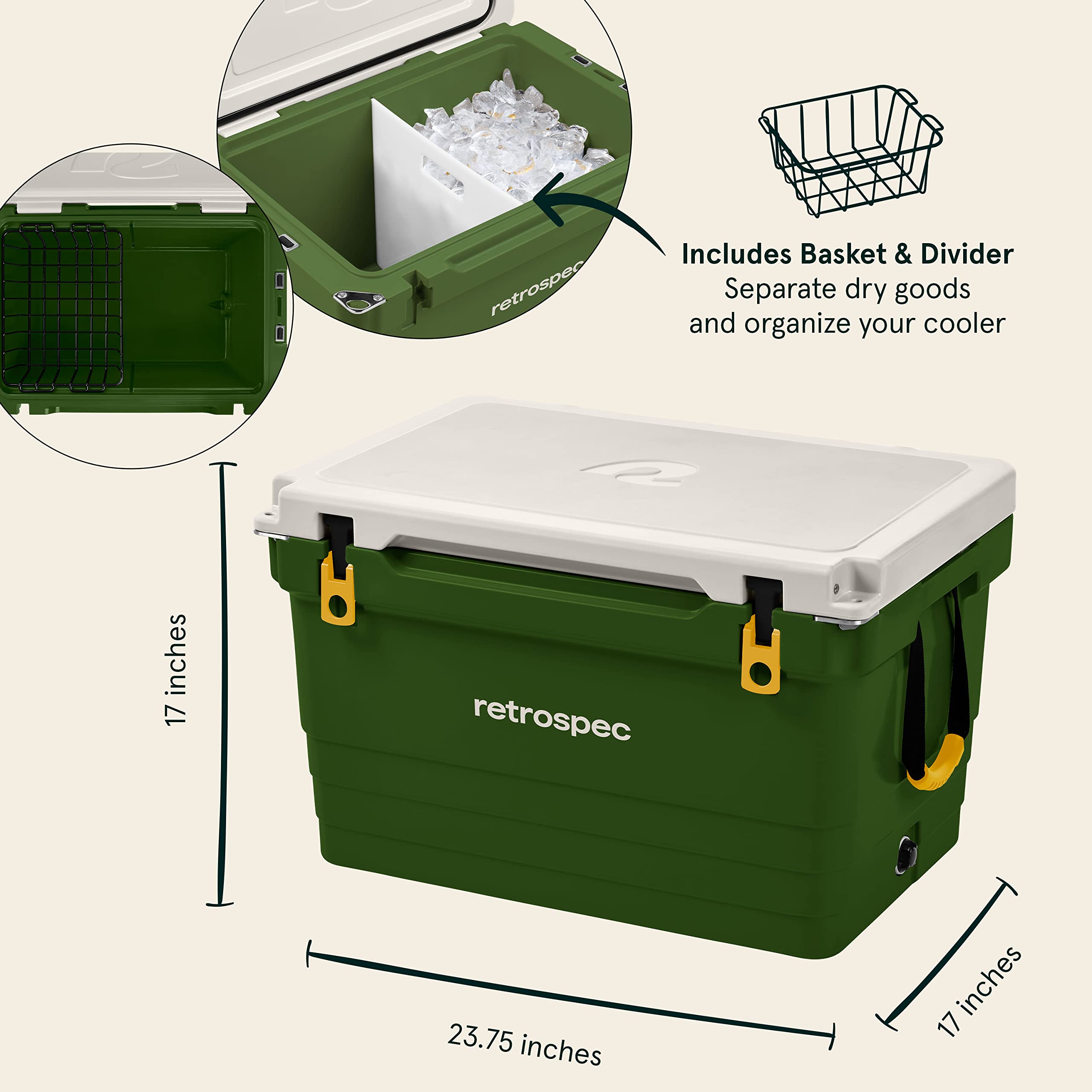 retrospec

Includes Basket & Divider
Separate dry goods
and organize your cooler

17 inches

retrospec

23.75 inches

17 inches