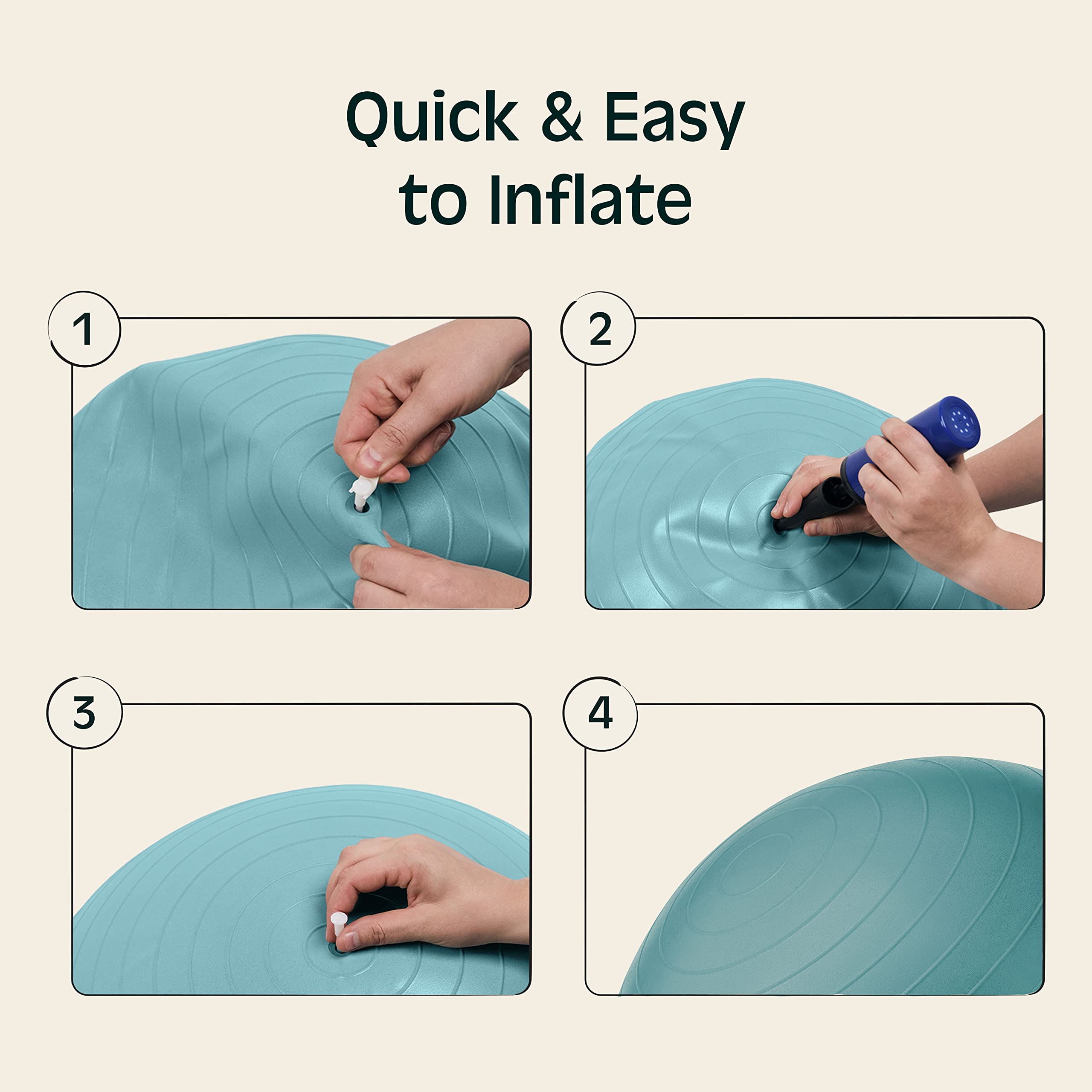 Quick & Easy to Inflate

1

2

3

4