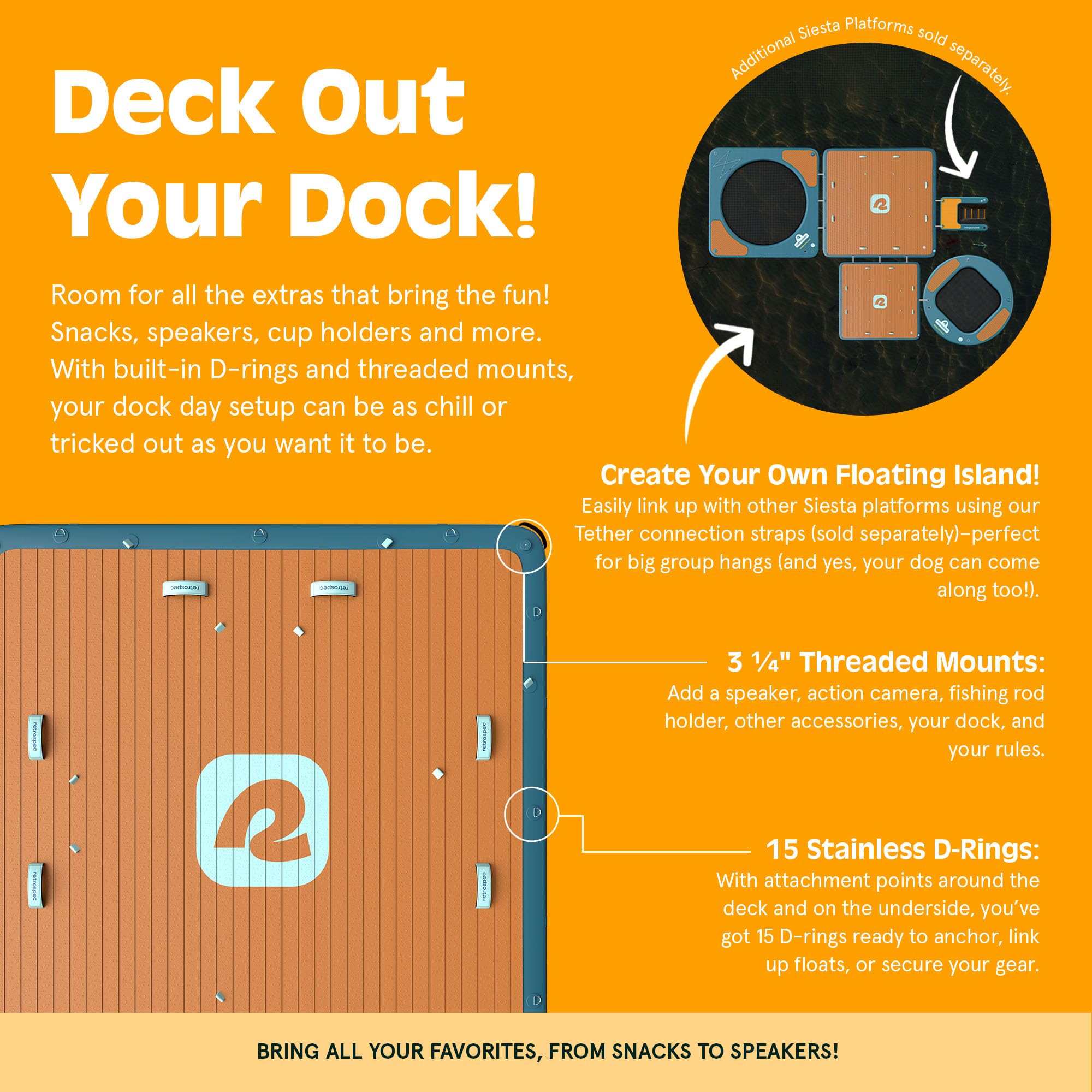 Deck Out Your Dock!

Room for all the extras that bring the fun! Snacks, speakers, cup holders and more. With built-in D-rings and threaded mounts, your dock day setup can be as chill or tricked out as you want it to be.

Additional Siesta Platforms sold separately.

Create Your Own Floating Island!
Easily link up with other Siesta platforms using our Tether connection straps (sold separately)–perfect for big group hangs (and yes, your dog can come along too!).

3 ¼" Threaded Mounts:
Add a speaker, action camera, fishing rod holder, other accessories, your dock, and your rules.

15 Stainless D-Rings:
With attachment points around the deck and on the underside, you've got 15 D-rings ready to anchor, link up floats, or secure your gear.

retrospec
retrospec
retrospec
retrospec
retrospec
retrospec

BRING ALL YOUR FAVORITES, FROM SNACKS TO SPEAKERS!