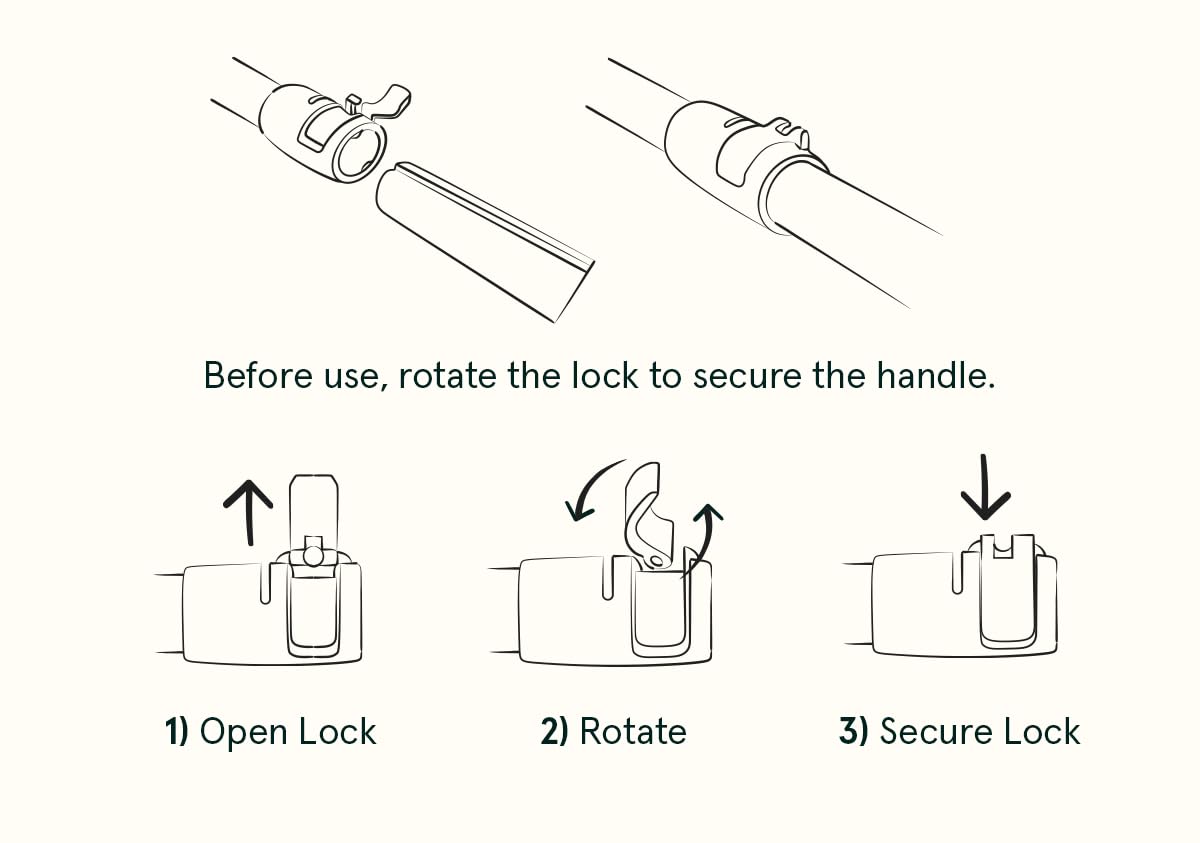 Before use, rotate the lock to secure the handle.

1) Open Lock

2) Rotate

3) Secure Lock