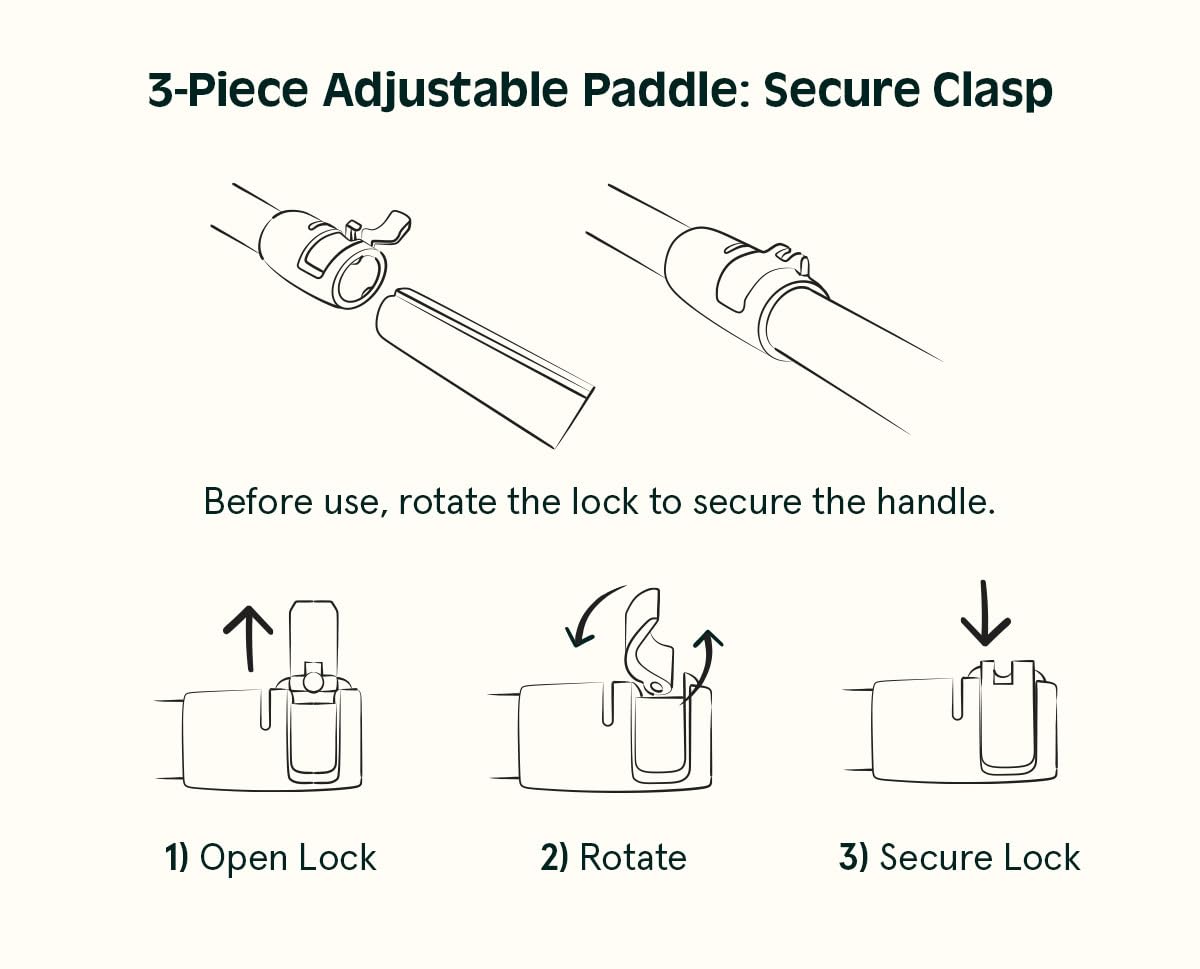 3-Piece Adjustable Paddle: Secure Clasp

Before use, rotate the lock to secure the handle.

1) Open Lock

2) Rotate

3) Secure Lock