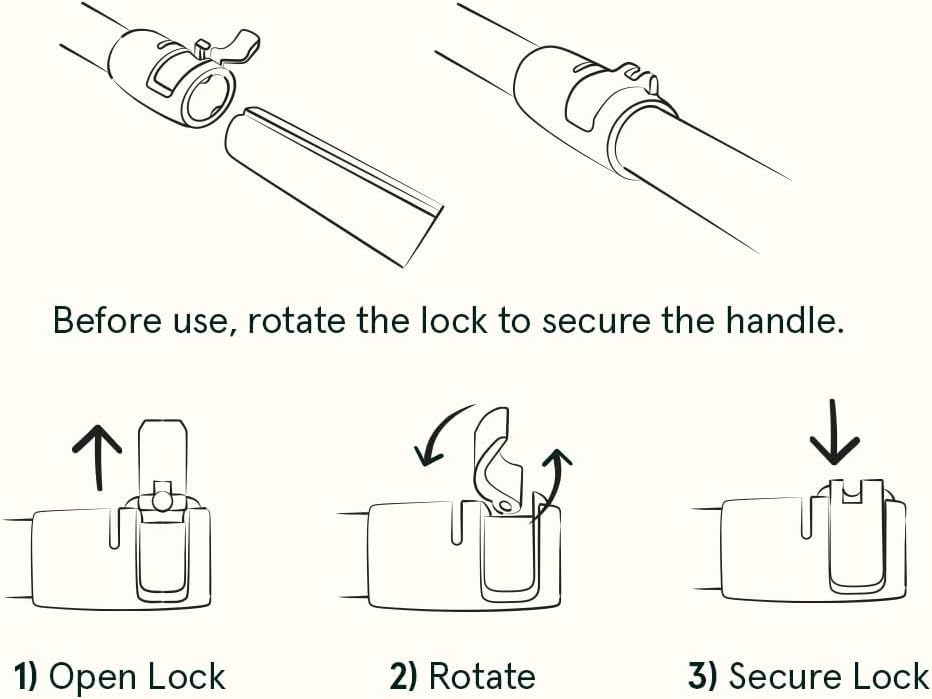 Before use, rotate the lock to secure the handle.

1) Open Lock

2) Rotate

3) Secure Lock